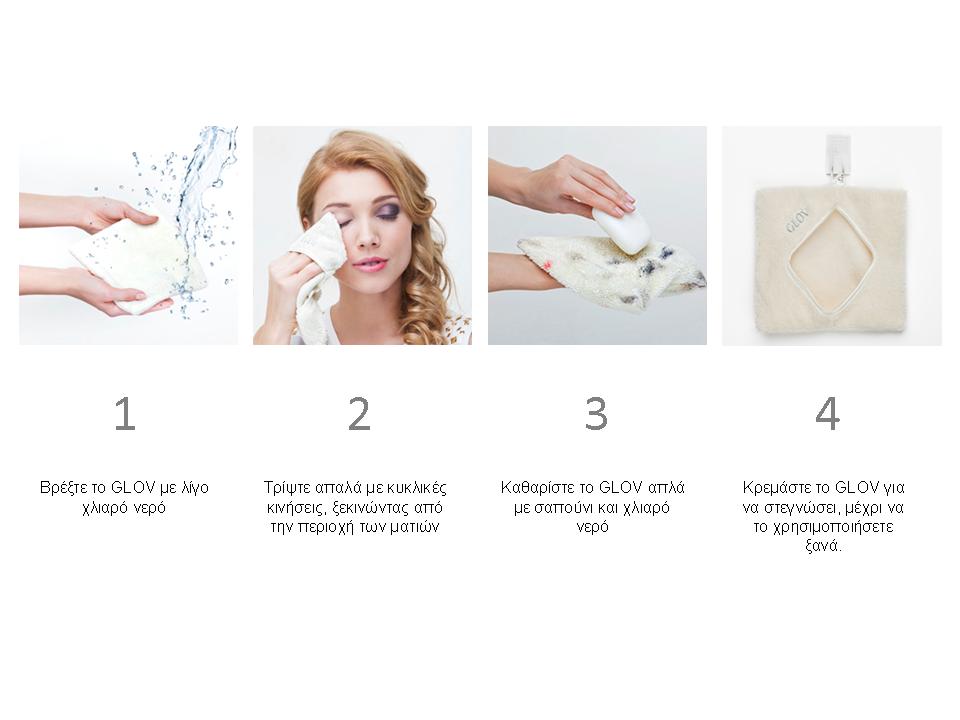 GLOV

1

Βρέξτε το GLOV με λίγο χλιαρό νερό

2

Τρίψτε απαλά με κυκλικές κινήσεις, ξεκινώντας από την περιοχή των ματιών

3

Καθαρίστε το GLOV απλά με σαπούνι και χλιαρό νερό

4

Κρεμάστε το GLOV για να στεγνώσει, μέχρι να το χρησιμοποιήσετε ξανά.